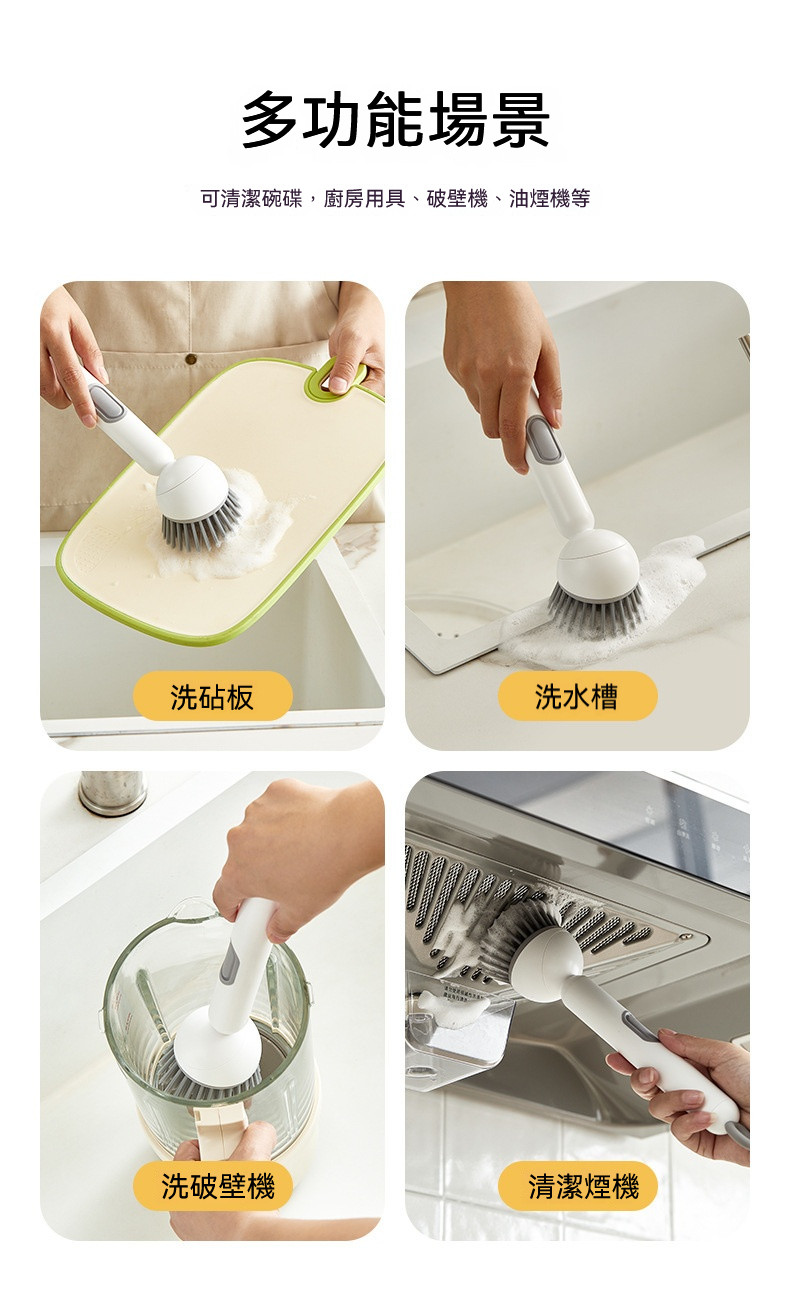 多功能場景

可清潔碗碟，廚房用具、破壁機、油煙機等

洗砧板

洗水槽

洗破壁機

清潔煙機